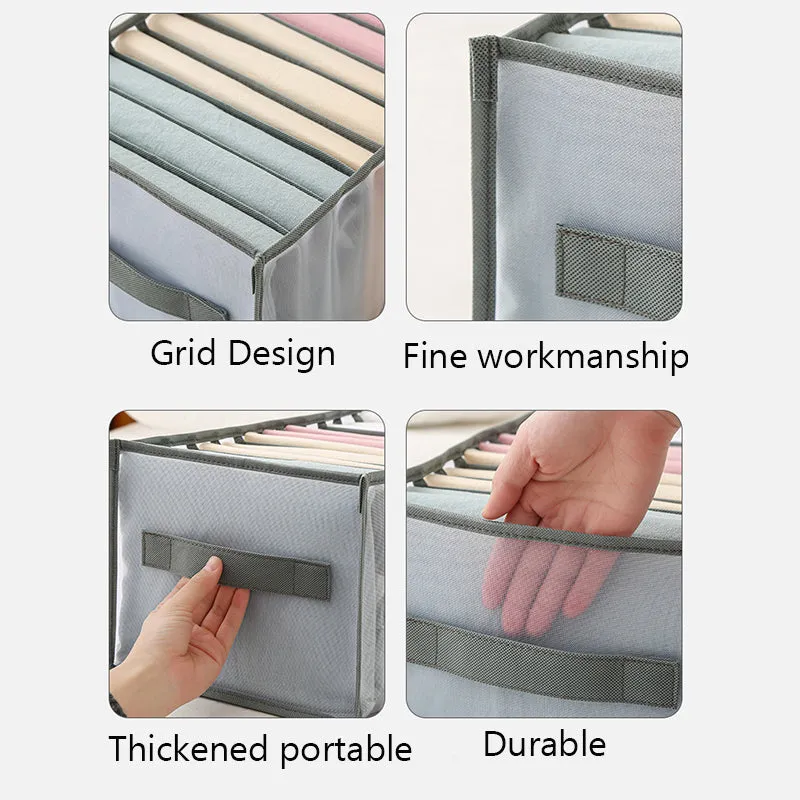 Grid Design

Fine workmanship

Thickened portable

Durable